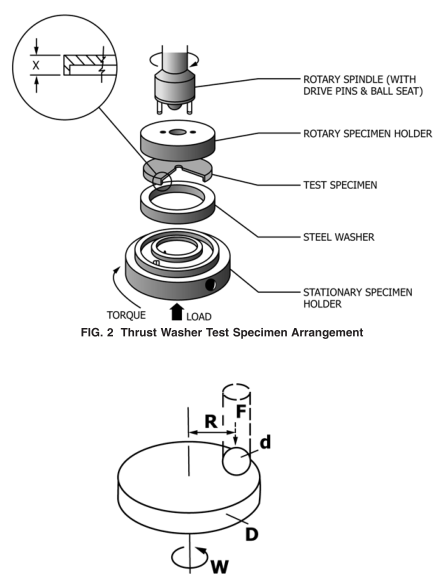 X

ROTARY SPINDLE (WITH DRIVE PINS & BALL SEAT)

ROTARY SPECIMEN HOLDER

TEST SPECIMEN

STEEL WASHER

STATIONARY SPECIMEN HOLDER

TORQUE

LOAD

FIG. 2 Thrust Washer Test Specimen Arrangement

R

F

d

D

W